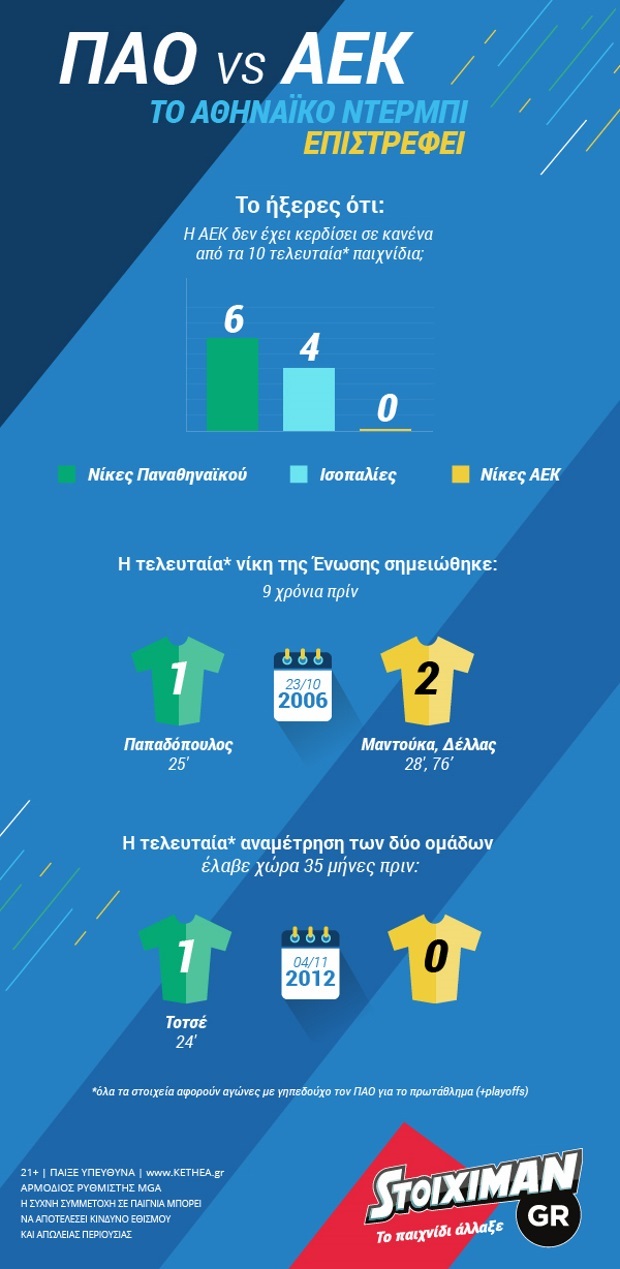 ΠΑΟ vs ΑΕΚ
ΤΟ ΑΘΗΝΑΪΚΟ ΝΤΕΡΜΠΙ
ΕΠΙΣΤΡΕΦΕΙ

Το ήξερες ότι:
Η ΑΕΚ δεν έχει κερδίσει σε κανένα από τα 10 τελευταία* παιχνίδια;

6
4
0

Νίκες Παναθηναϊκού
Ισοπαλίες
Νίκες ΑΕΚ

Η τελευταία* νίκη της Ένωσης σημειώθηκε:
9 χρόνια πρίν

1
23/10
2006
2

Παπαδόπουλος
25'
Μαντούκα, Δέλλας
28', 76'

Η τελευταία* αναμέτρηση των δύο ομάδων
έλαβε χώρα 35 μήνες πριν:

1
04/11
2012
0

Τοτσέ
24'

*όλα τα στοιχεία αφορούν αγώνες με γηπεδούχο τον ΠΑΟ για το πρωτάθλημα (+playoffs)

21+ | ΠΑΙΞΕ ΥΠΕΥΘΥΝΑ | www.KETHEA.gr
ΑΡΜΟΔΙΟΣ ΡΥΘΜΙΣΤΗΣ MGA
Η ΣΥΧΝΗ ΣΥΜΜΕΤΟΧΗ ΣΕ ΠΑΙΓΝΙΑ ΜΠΟΡΕΙ ΝΑ ΑΠΟΤΕΛΕΣΕΙ ΚΙΝΔΥΝΟ ΕΘΙΣΜΟΥ ΚΑΙ ΑΠΩΛΕΙΑΣ ΠΕΡΙΟΥΣΙΑΣ

STOIXIMAN GR
Το παιχνίδι άλλαξε