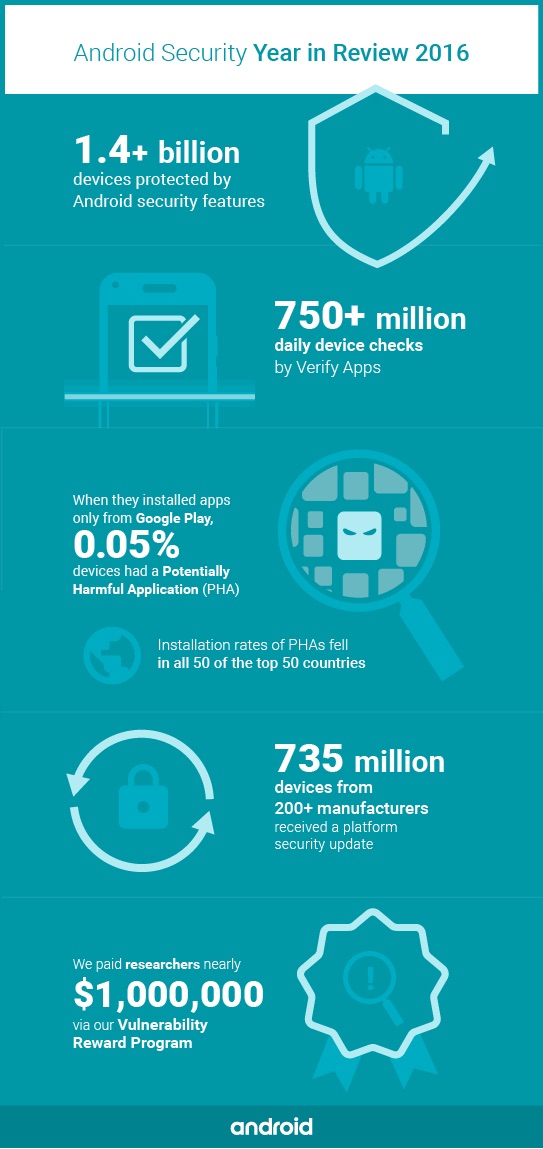 Android Security Year in Review 2016

1.4+ billion
devices protected by Android security features

750+ million
daily device checks by Verify Apps

When they installed apps only from Google Play, 0.05% devices had a Potentially Harmful Application (PHA)

Installation rates of PHAs fell in all 50 of the top 50 countries

735 million
devices from 200+ manufacturers received a platform security update

We paid researchers nearly $1,000,000 via our Vulnerability Reward Program

android