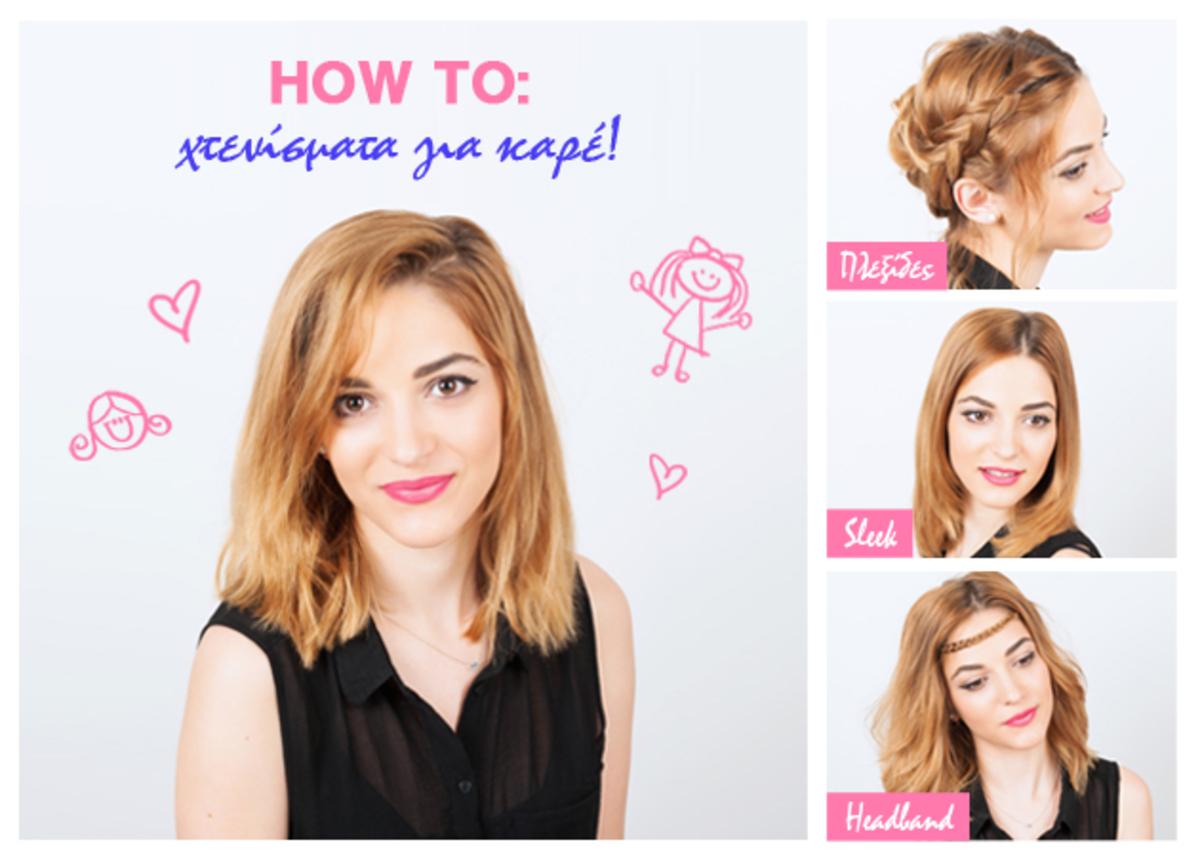 HOW TO:
χτενίσματα για καρέ!

Πλεξίδες

Sleek

Headband