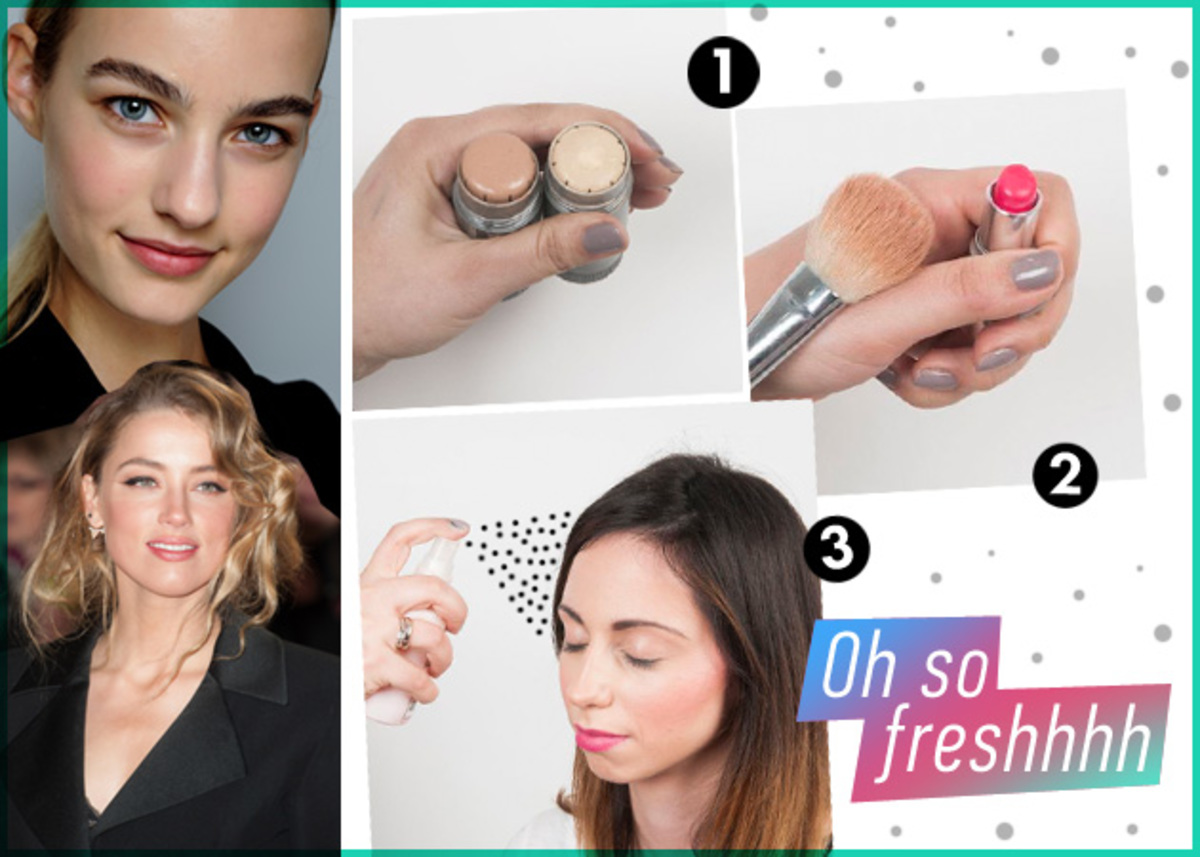 1

2

3

Oh so freshhhh