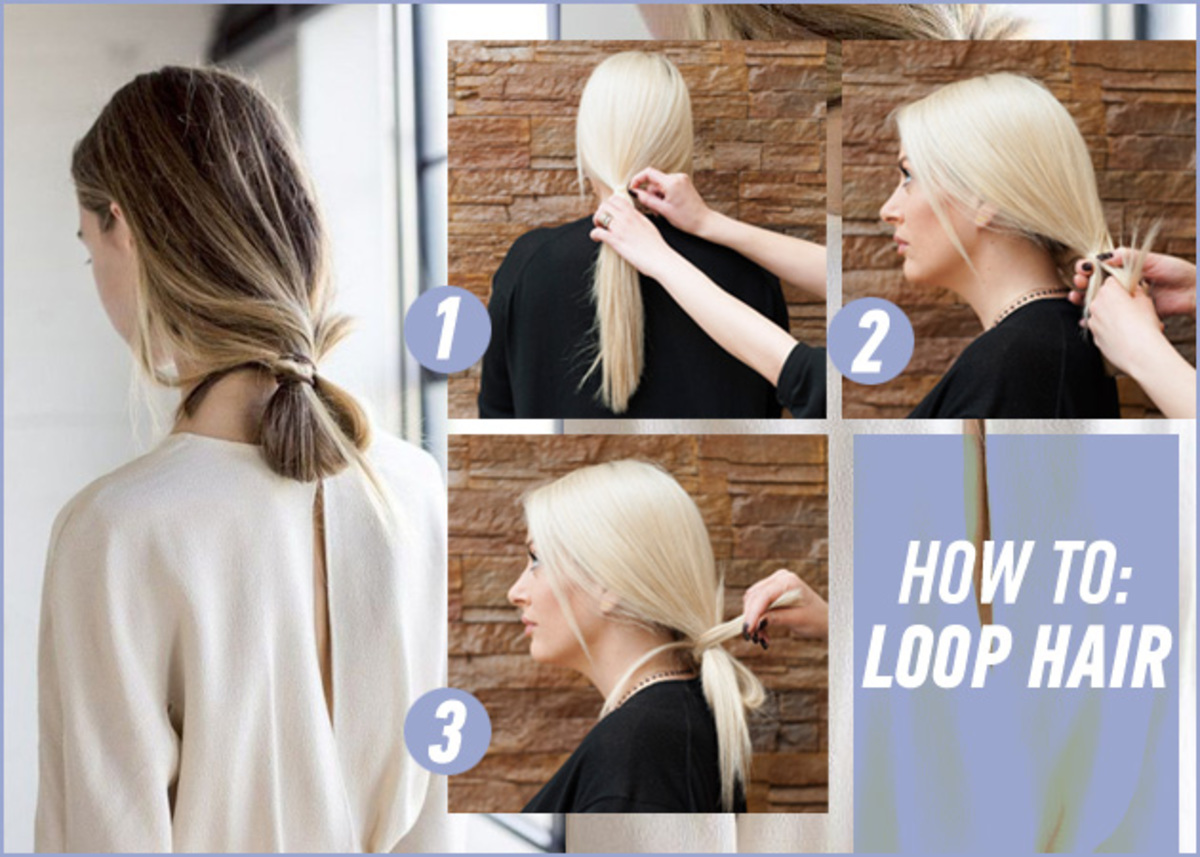 1

2

3

HOW TO:
LOOP HAIR