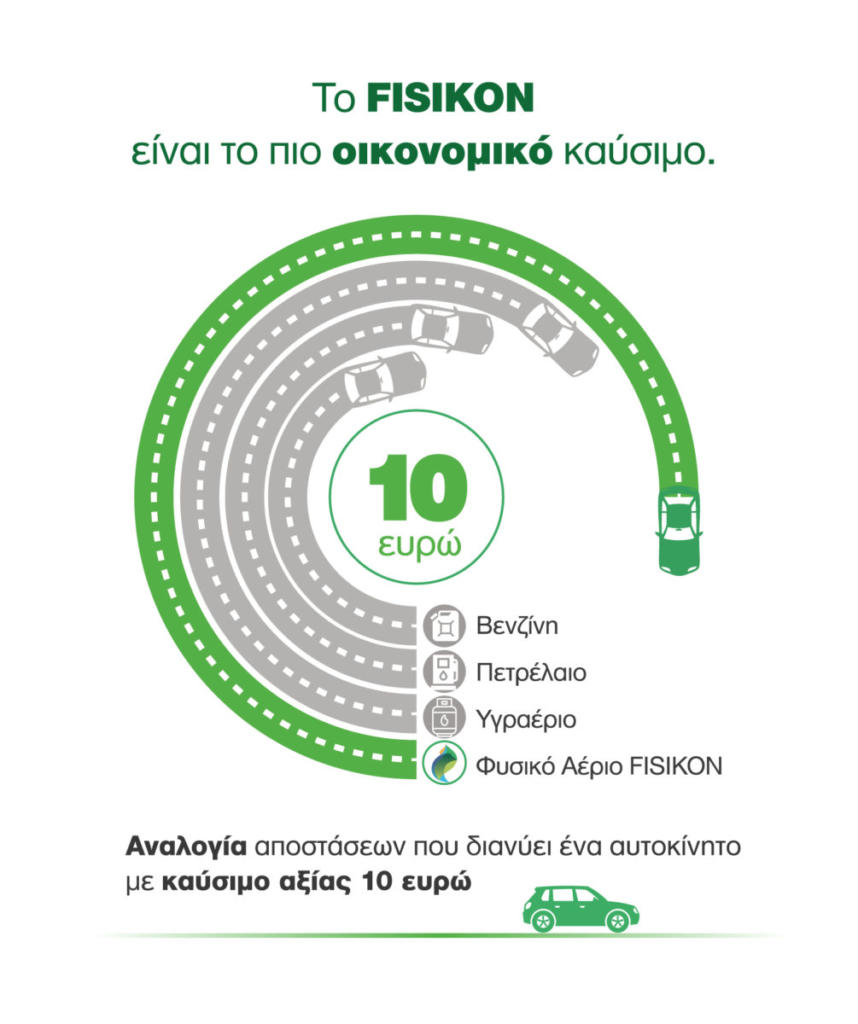 Το FISIKON
είναι το πιο οικονομικό καύσιμο.

10
ευρώ

Βενζίνη
Πετρέλαιο
Υγραέριο
Φυσικό Αέριο FISIKON

Αναλογία αποστάσεων που διανύει ένα αυτοκίνητο με καύσιμο αξίας 10 ευρώ