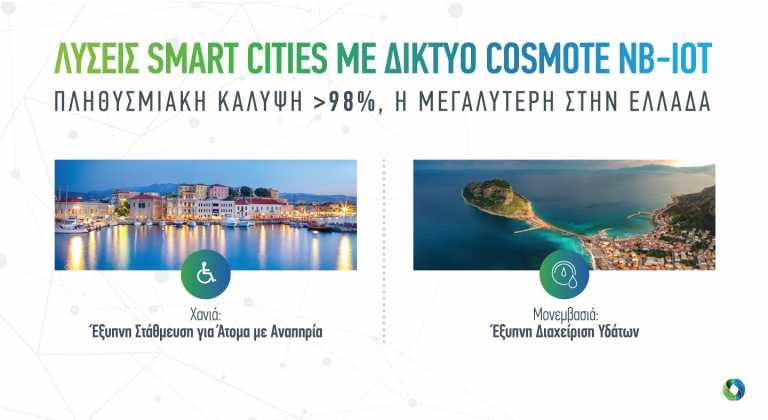 ΛΥΣΕΙΣ SMART CITIES ΜΕ ΔΙΚΤΥΟ COSMOTE NB-IOT
ΠΛΗΘΥΣΜΙΑΚΗ ΚΑΛΥΨΗ >98%, Η ΜΕΓΑΛΥΤΕΡΗ ΣΤΗΝ ΕΛΛΑΔΑ

Χανιά:
Έξυπνη Στάθμευση για Άτομα με Αναπηρία

Μονεμβασιά:
Έξυπνη Διαχείριση Υδάτων