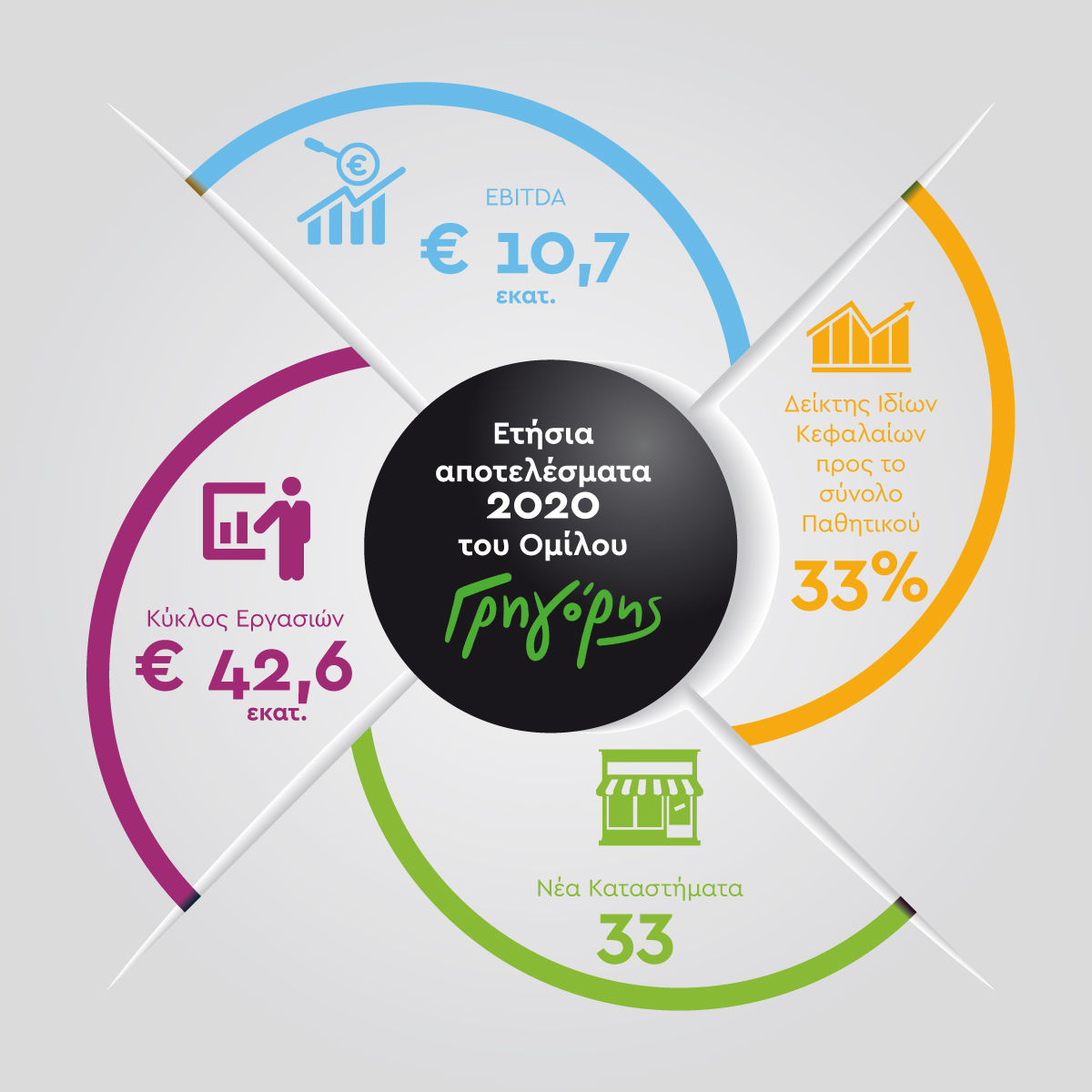 EBITDA
€ 10,7
εκατ.

Δείκτης Ιδίων Κεφαλαίων προς το σύνολο Παθητικού
33%

Ετήσια αποτελέσματα 2020 του Ομίλου
Γρηγόρης

Κύκλος Εργασιών
€ 42,6
εκατ.

Νέα Καταστήματα
33