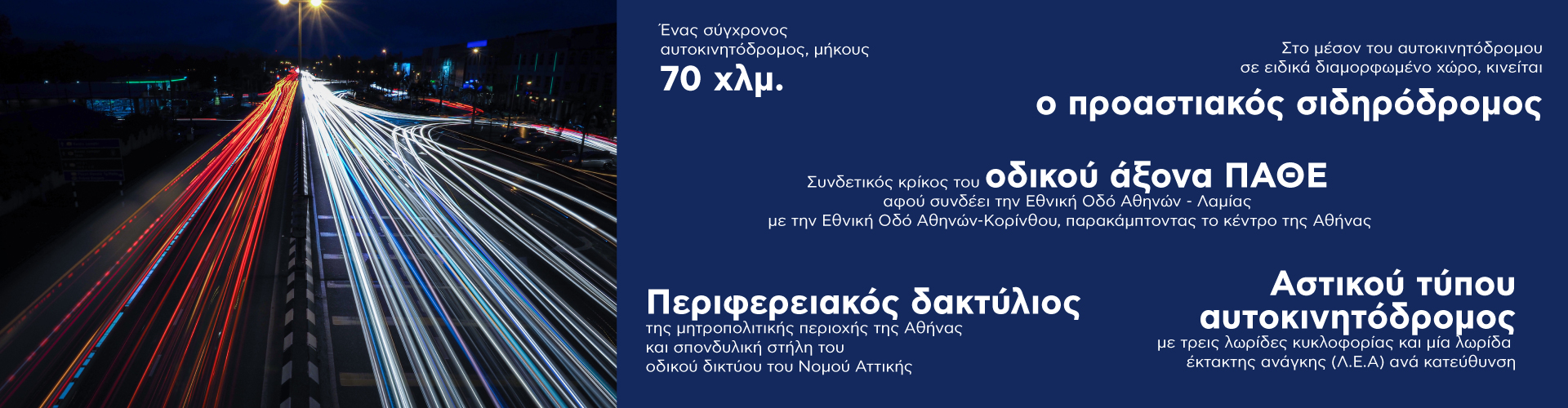 Ένας σύγχρονος αυτοκινητόδρομος, μήκους
70 χλμ.

Στο μέσον του αυτοκινητόδρομου σε ειδικά διαμορφωμένο χώρο, κινείται
ο προαστιακός σιδηρόδρομος

Συνδετικός κρίκος του οδικού άξονα ΠΑΘΕ
αφού συνδέει την Εθνική Οδό Αθηνών - Λαμίας
με την Εθνική Οδό Αθηνών-Κορίνθου, παρακάμπτοντας το κέντρο της Αθήνας

Περιφερειακός δακτύλιος
της μητροπολιτικής περιοχής της Αθήνας και σπονδυλική στήλη του οδικού δικτύου του Νομού Αττικής

Αστικού τύπου αυτοκινητόδρομος
με τρεις λωρίδες κυκλοφορίας και μία λωρίδα έκτακτης ανάγκης (Λ.Ε.Α) ανά κατεύθυνση