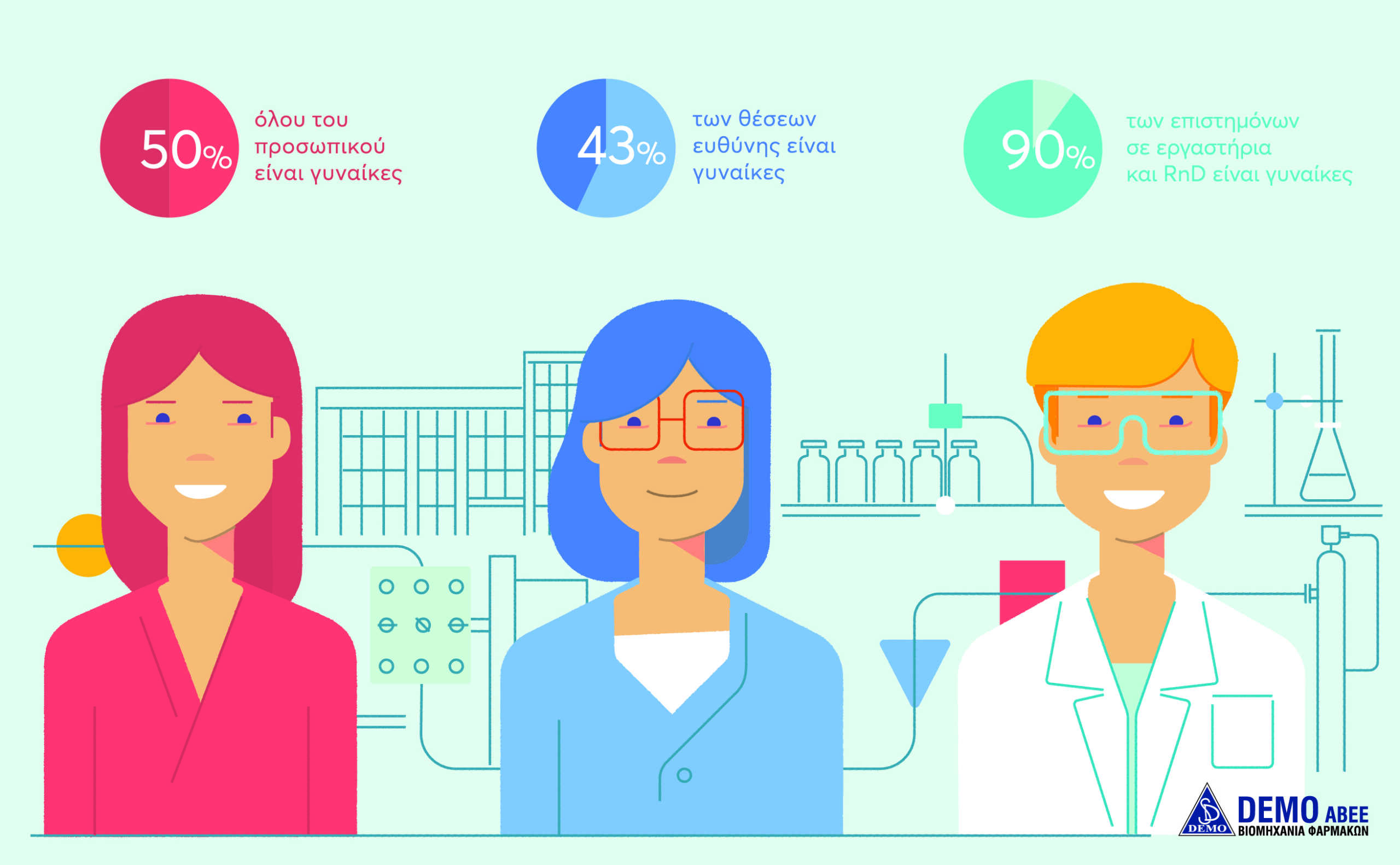 50%
όλου του προσωπικού είναι γυναίκες

43%
των θέσεων ευθύνης είναι γυναίκες

90%
των επιστημόνων σε εργαστήρια και RnD είναι γυναίκες

DEMO
DEMO ABEE
ΒΙΟΜΗΧΑΝΙΑ ΦΑΡΜΑΚΩΝ