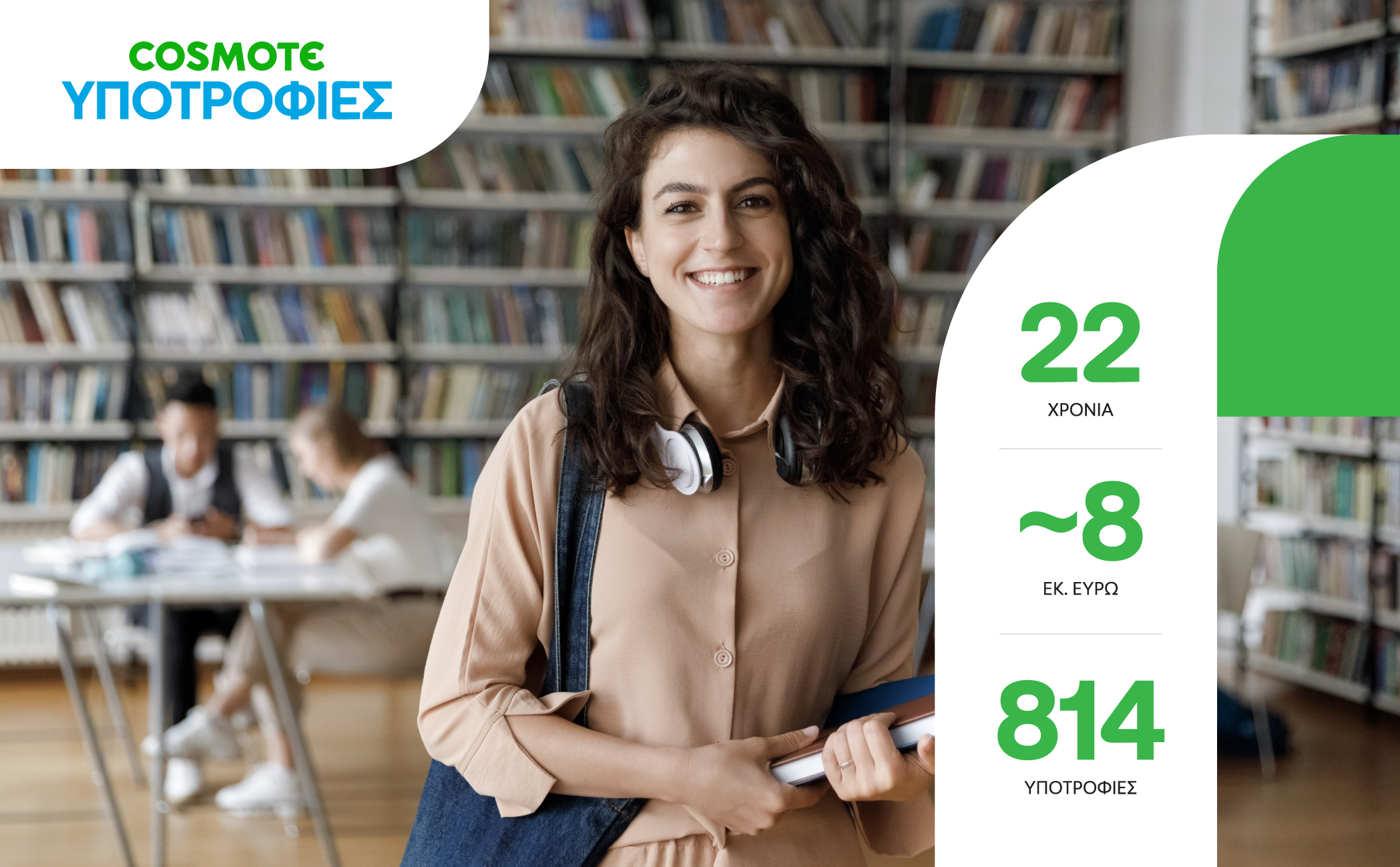 COSMOTE
ΥΠΟΤΡΟΦΙΕΣ

22
ΧΡΟΝΙΑ

~8
ΕΚ. ΕΥΡΩ

814
ΥΠΟΤΡΟΦΙΕΣ