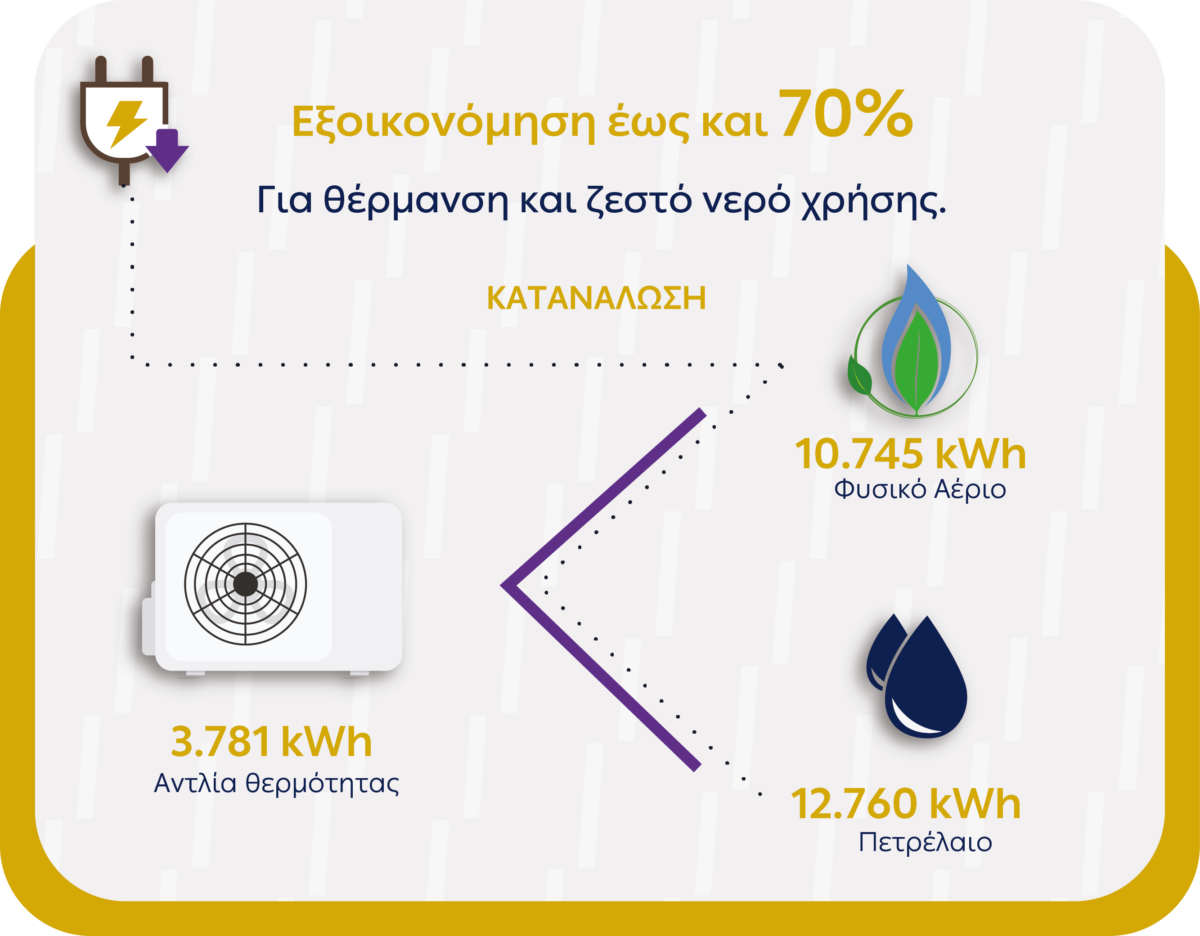 Εξοικονόμηση έως και 70%

Για θέρμανση και ζεστό νερό χρήσης.

ΚΑΤΑΝΑΛΩΣΗ

10.745 kWh
Φυσικό Αέριο

3.781 kWh
Αντλία θερμότητας

12.760 kWh
Πετρέλαιο